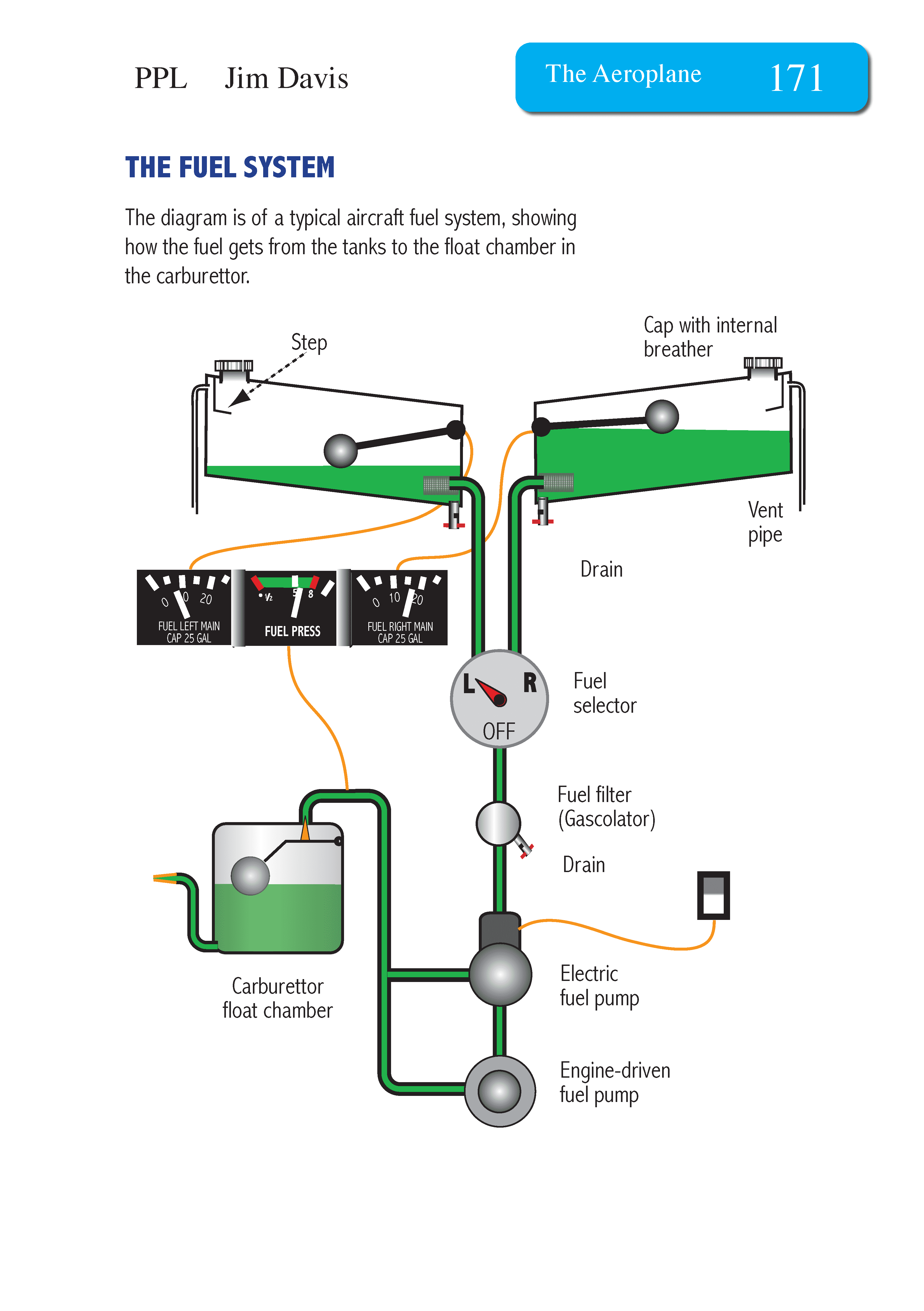 PPL Jim Davis

The Aeroplane 171

THE FUEL SYSTEM

The diagram is of a typical aircraft fuel system, showing how the fuel gets from the tanks to the float chamber in the carburettor.

Step

Cap with internal breather

Vent pipe

Drain

0 10 20
FUEL LEFT MAIN
CAP 25 GAL

½ 5 8
FUEL PRESS

0 10 20
FUEL RIGHT MAIN
CAP 25 GAL

L R
OFF

Fuel selector

Fuel filter (Gascolator)

Drain

Carburettor float chamber

Electric fuel pump

Engine-driven fuel pump